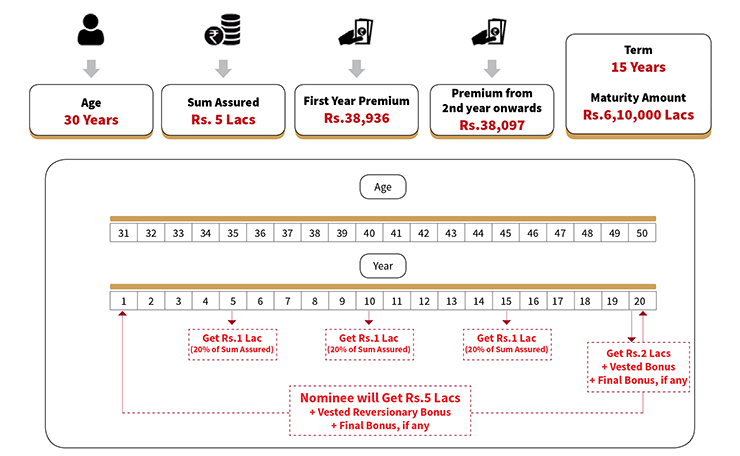 Age
30 Years

Sum Assured
Rs. 5 Lacs

First Year Premium
Rs.38,936

Premium from 2nd year onwards
Rs.38,097

Term
15 Years

Maturity Amount
Rs.6,10,000 Lacs

Age

| 31 | 32 | 33 | 34 | 35 | 36 | 37 | 38 | 39 | 40 | 41 | 42 | 43 | 44 | 45 | 46 | 47 | 48 | 49 | 50 |
|---|---|---|---|---|---|---|---|---|---|---|---|---|---|---|---|---|---|---|---|

Year

| 1 | 2 | 3 | 4 | 5 | 6 | 7 | 8 | 9 | 10 | 11 | 12 | 13 | 14 | 15 | 16 | 17 | 18 | 19 | 20 |
|---|---|---|---|---|---|---|---|---|---|---|---|---|---|---|---|---|---|---|---|

Get Rs.1 Lac
(20% of Sum Assured)

Get Rs.1 Lac
(20% of Sum Assured)

Get Rs.1 Lac
(20% of Sum Assured)

Get Rs.2 Lacs
+ Vested Bonus
+ Final Bonus, if any

Nominee will Get Rs.5 Lacs
+ Vested Reversionary Bonus
+ Final Bonus, if any